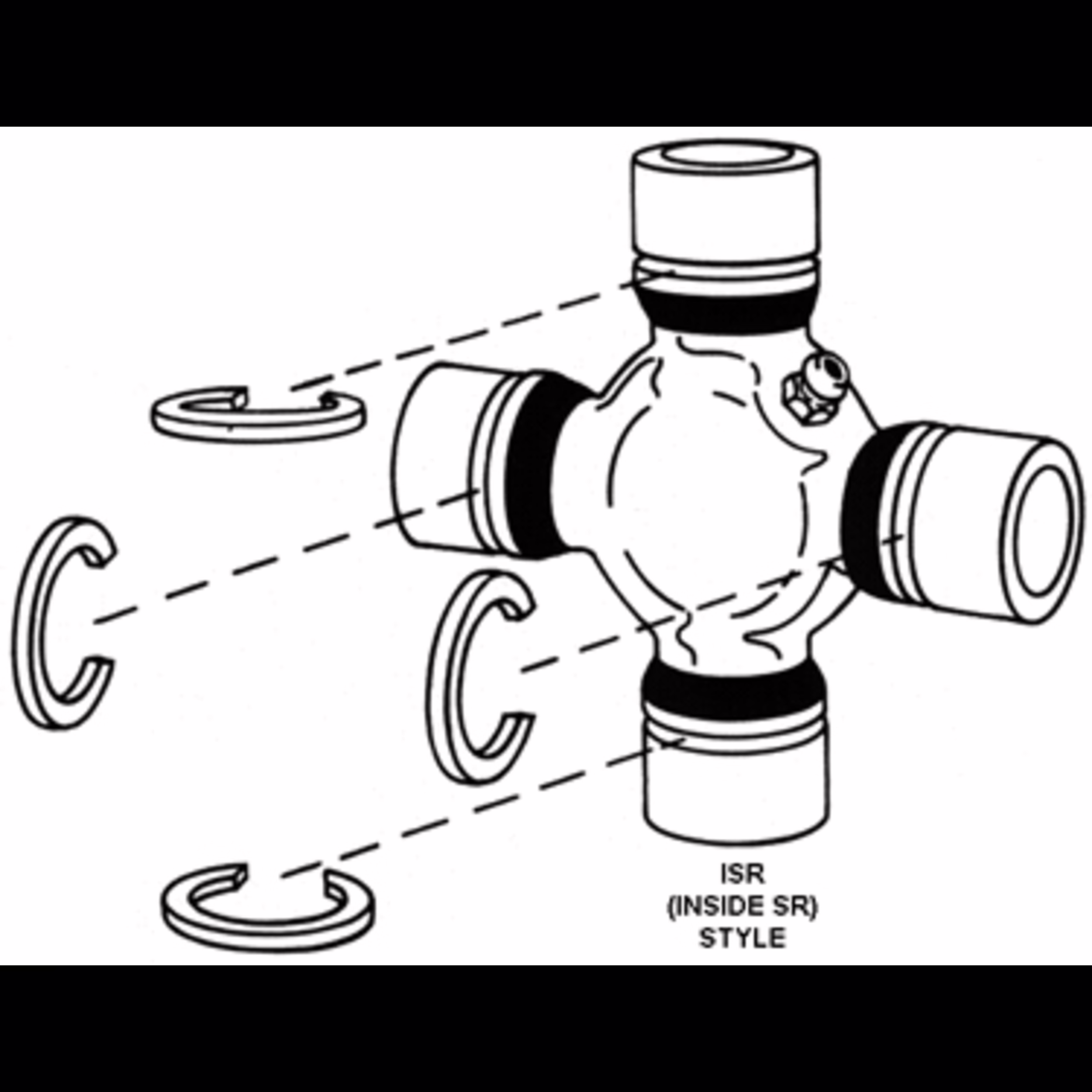 ISR
(INSIDE SR)
STYLE